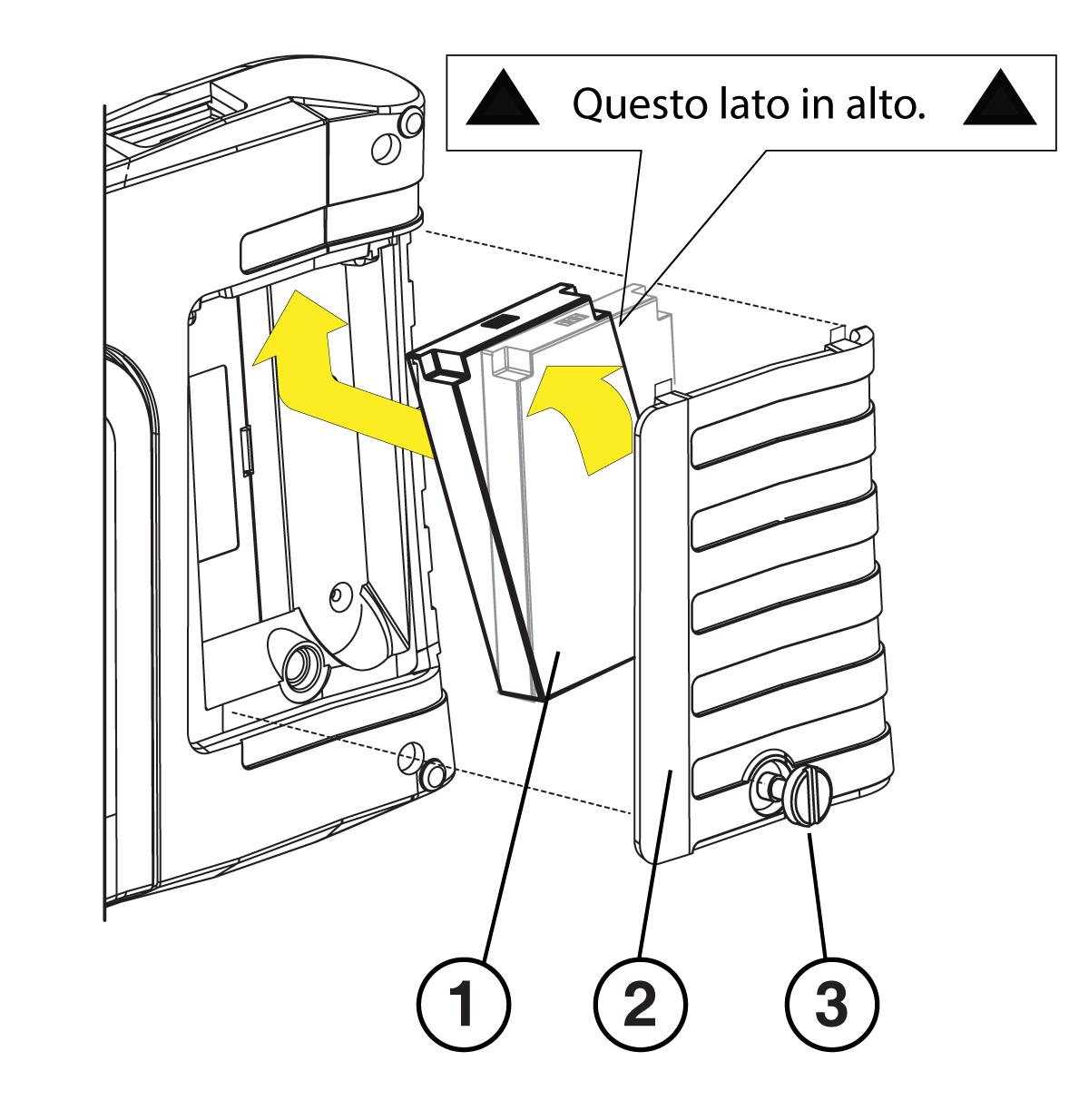 Questo lato in alto.

1

2

3