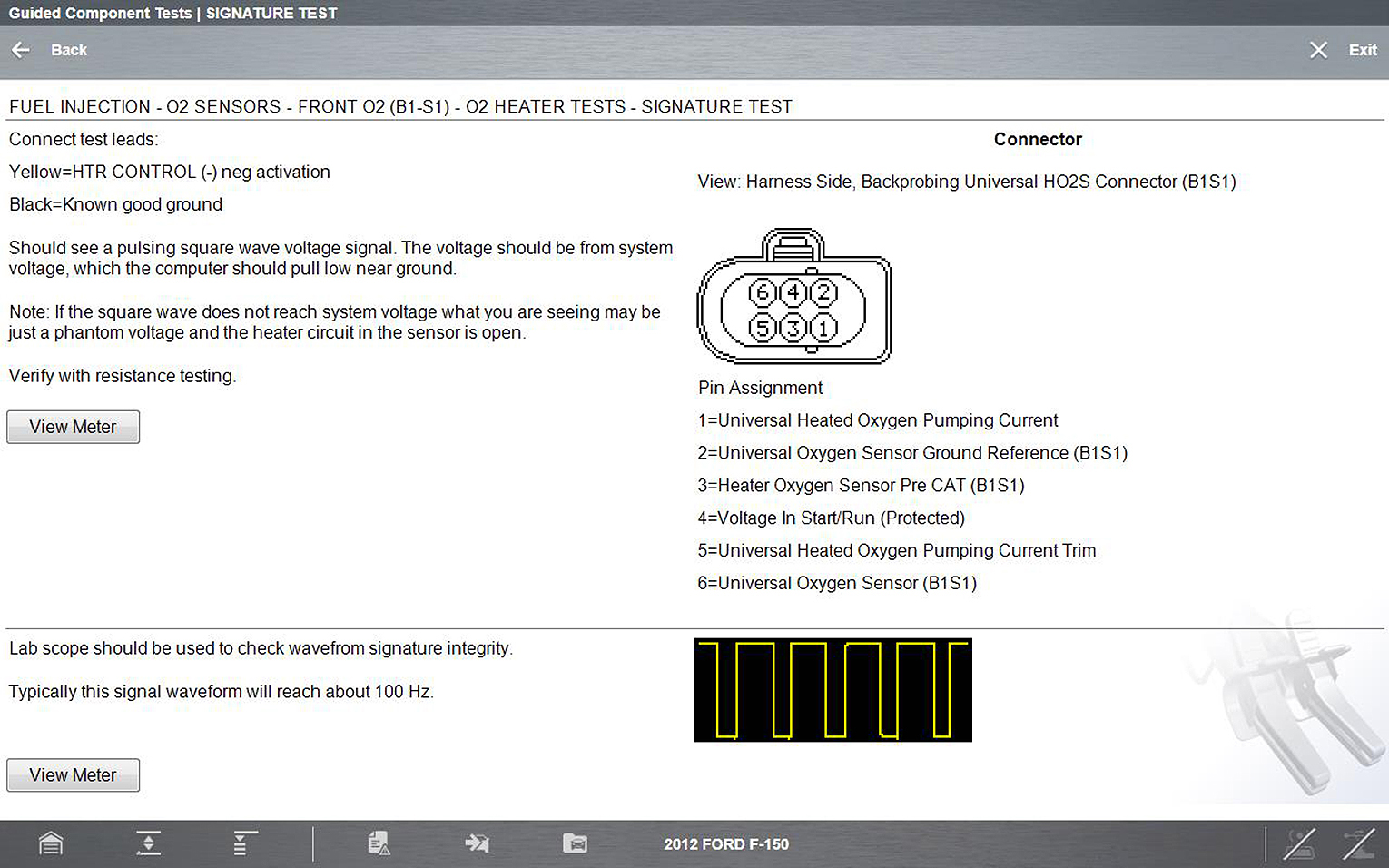 Guided Component Tests | SIGNATURE TEST

Back

Exit

FUEL INJECTION - O2 SENSORS - FRONT O2 (B1-S1) - O2 HEATER TESTS - SIGNATURE TEST

Connect test leads:

Yellow=HTR CONTROL (-) neg activation

Black=Known good ground

Should see a pulsing square wave voltage signal. The voltage should be from system voltage, which the computer should pull low near ground.

Note: If the square wave does not reach system voltage what you are seeing may be just a phantom voltage and the heater circuit in the sensor is open.

Verify with resistance testing.

View Meter

Connector

View: Harness Side, Backprobing Universal HO2S Connector (B1S1)

6 4 2
5 3 1

Pin Assignment

1=Universal Heated Oxygen Pumping Current

2=Universal Oxygen Sensor Ground Reference (B1S1)

3=Heater Oxygen Sensor Pre CAT (B1S1)

4=Voltage In Start/Run (Protected)

5=Universal Heated Oxygen Pumping Current Trim

6=Universal Oxygen Sensor (B1S1)

Lab scope should be used to check wavefrom signature integrity.

Typically this signal waveform will reach about 100 Hz.

View Meter

2012 FORD F-150